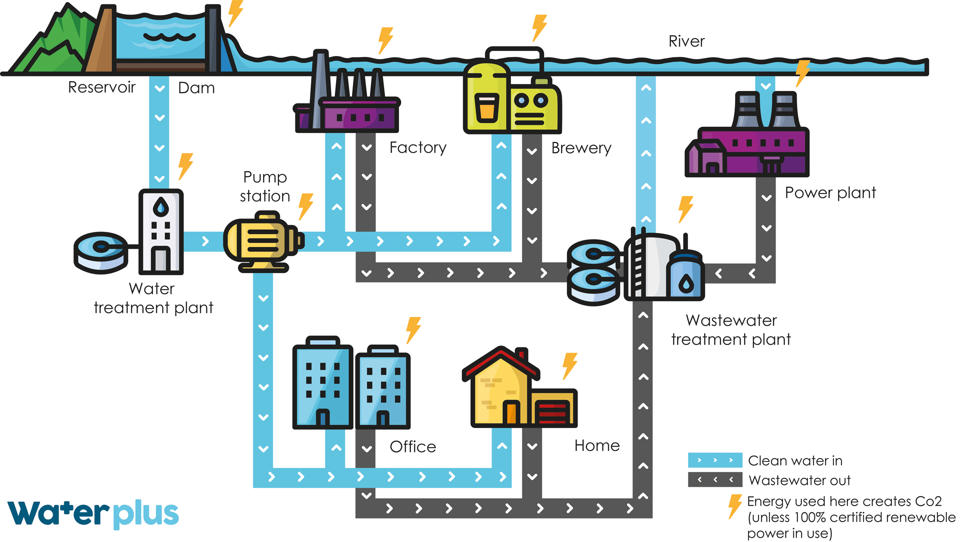 River

Reservoir

Dam

Factory

Brewery

Power plant

Pump station

Water treatment plant

Wastewater treatment plant

Office

Home

Clean water in

Wastewater out

Energy used here creates Co2 (unless 100% certified renewable power in use)

Waterplus